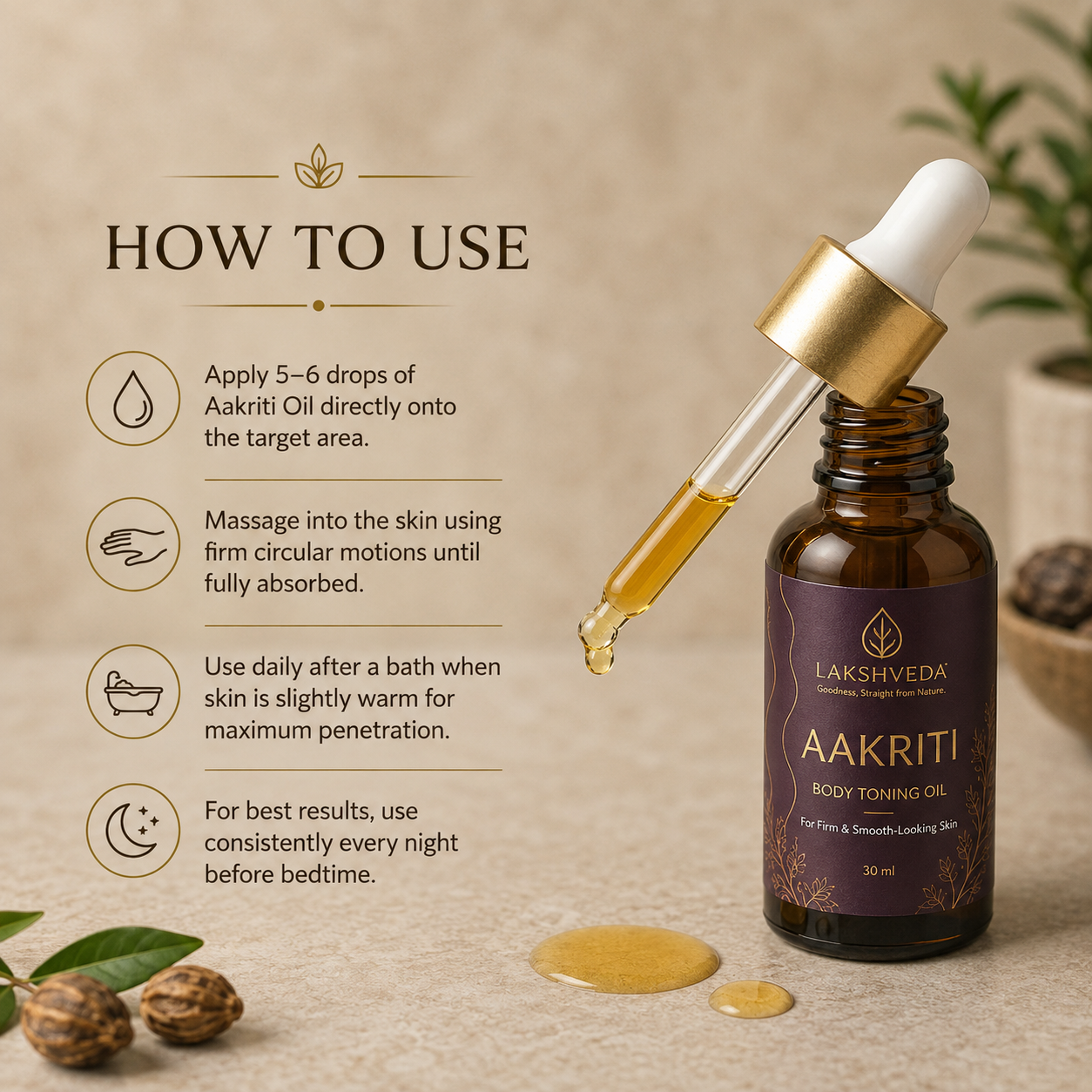 HOW TO USE

Apply 5–6 drops of Aakriti Oil directly onto the target area.

Massage into the skin using firm circular motions until fully absorbed.

Use daily after a bath when skin is slightly warm for maximum penetration.

For best results, use consistently every night before bedtime.

LAKSHVEDA
Goodness, Straight from Nature.

AAKRITI
BODY TONING OIL
For Firm & Smooth-Looking Skin
30 ml